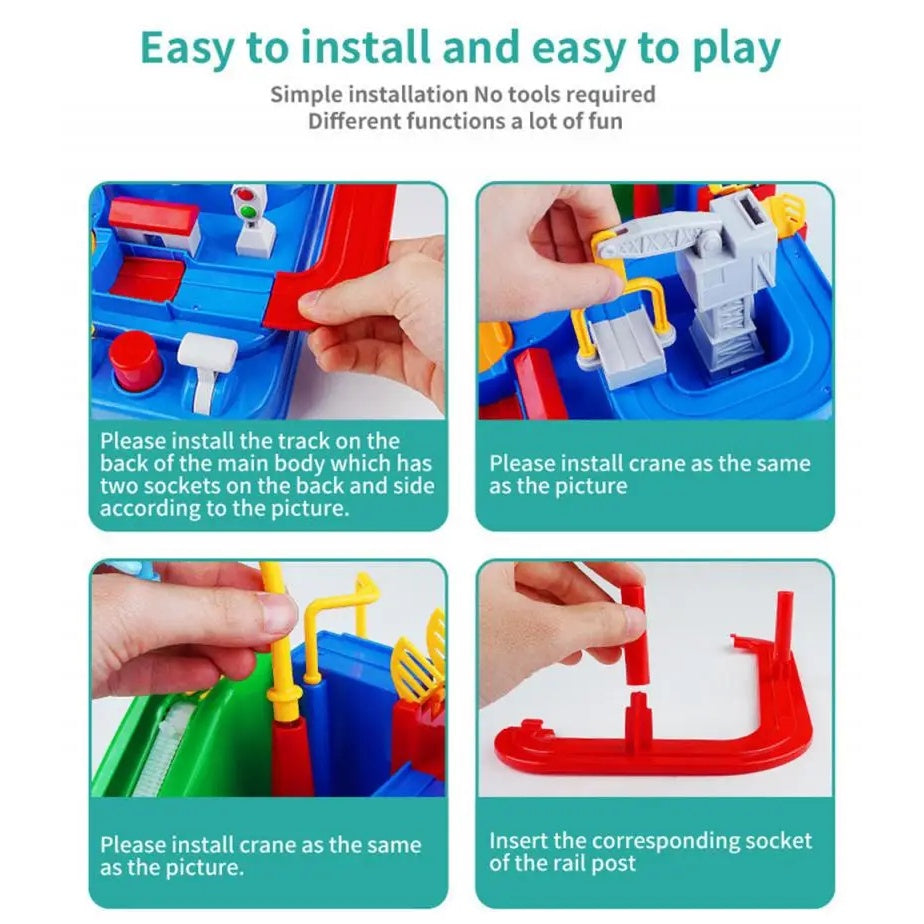 Easy to install and easy to play

Simple installation No tools required
Different functions a lot of fun

Please install the track on the back of the main body which has two sockets on the back and side according to the picture.

Please install crane as the same as the picture

Please install crane as the same as the picture.

Insert the corresponding socket of the rail post